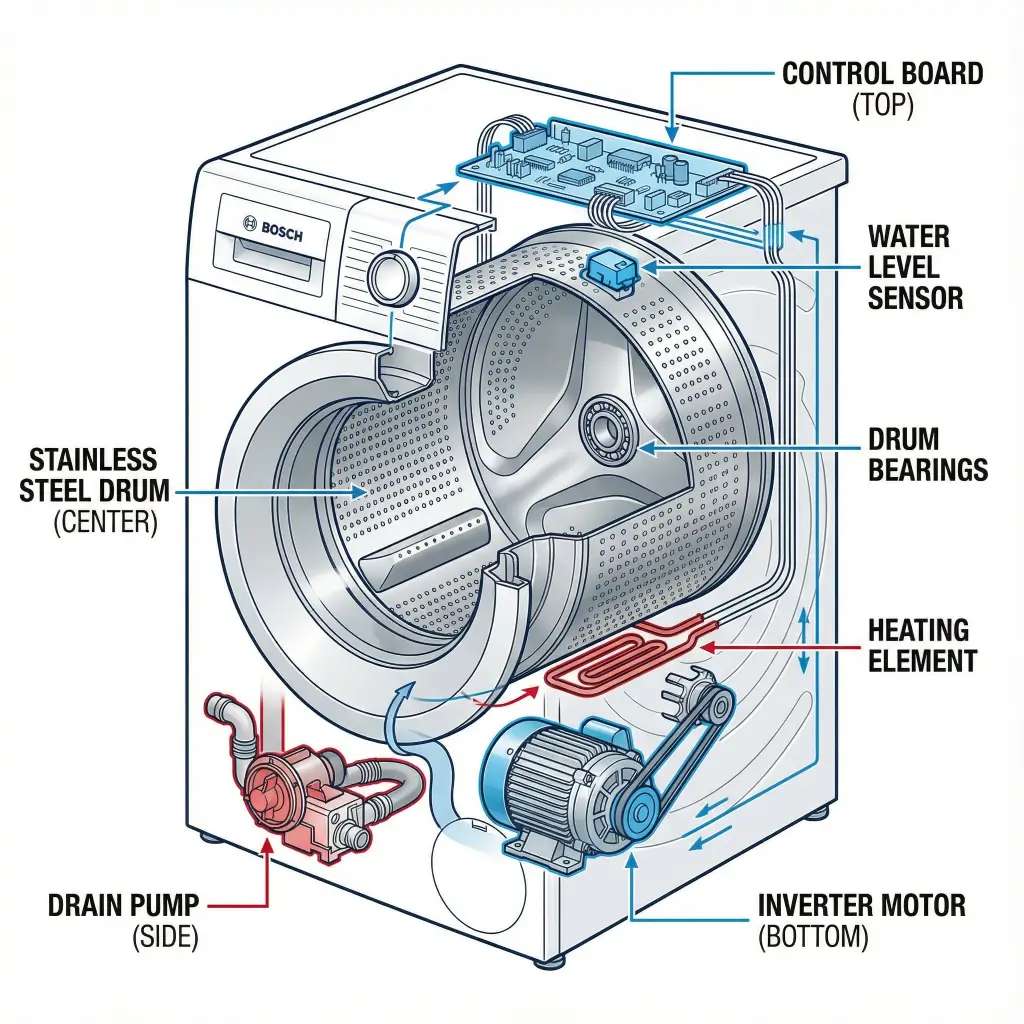 CONTROL BOARD
(TOP)

BOSCH

WATER
LEVEL
SENSOR

STAINLESS
STEEL DRUM
(CENTER)

DRUM
BEARINGS

HEATING
ELEMENT

DRAIN PUMP
(SIDE)

INVERTER MOTOR
(BOTTOM)